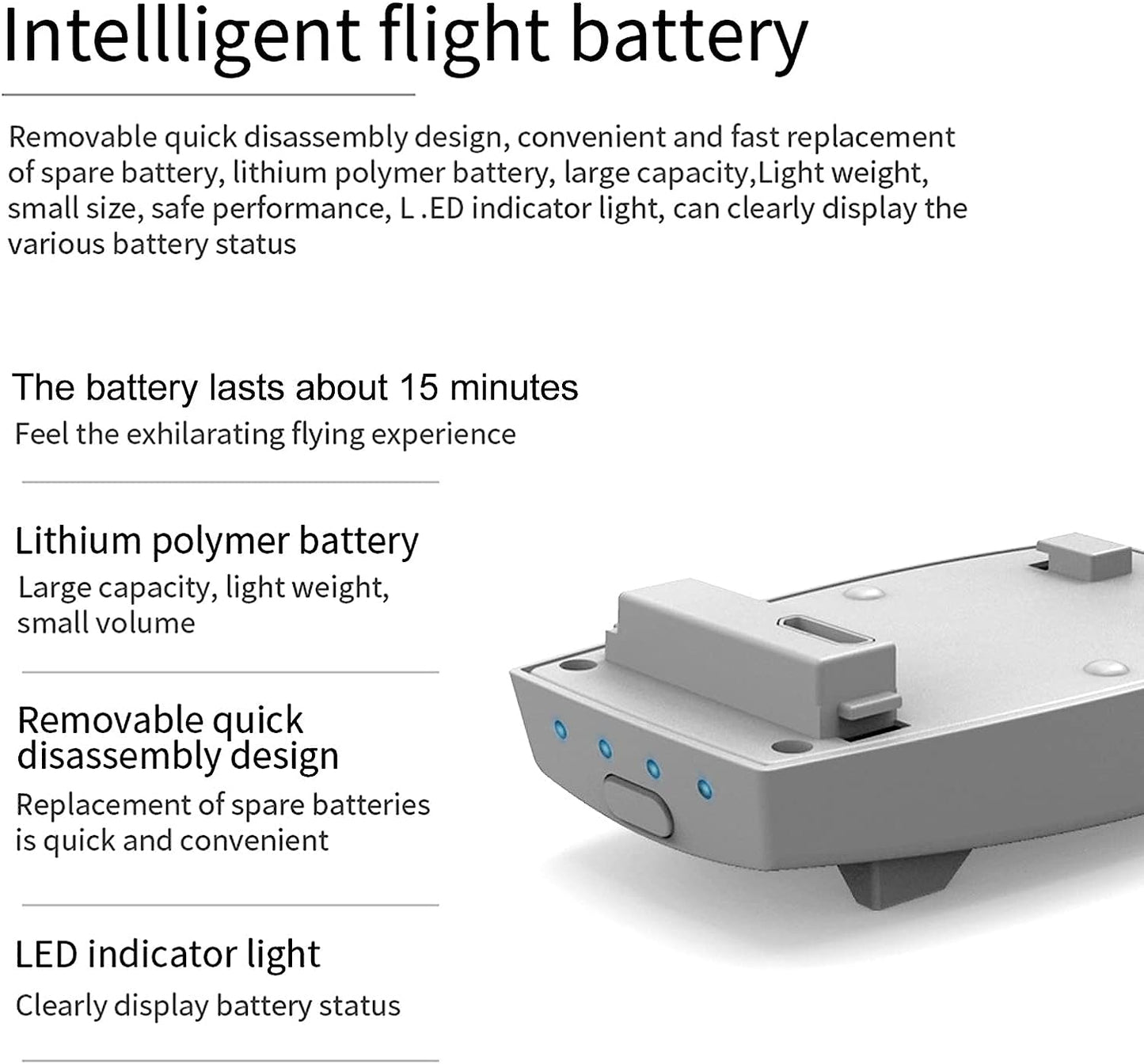 Intellligent flight battery

Removable quick disassembly design, convenient and fast replacement of spare battery, lithium polymer battery, large capacity,Light weight, small size, safe performance, L .ED indicator light, can clearly display the various battery status

The battery lasts about 15 minutes
Feel the exhilarating flying experience

Lithium polymer battery
Large capacity, light weight, small volume

Removable quick disassembly design
Replacement of spare batteries is quick and convenient

LED indicator light
Clearly display battery status